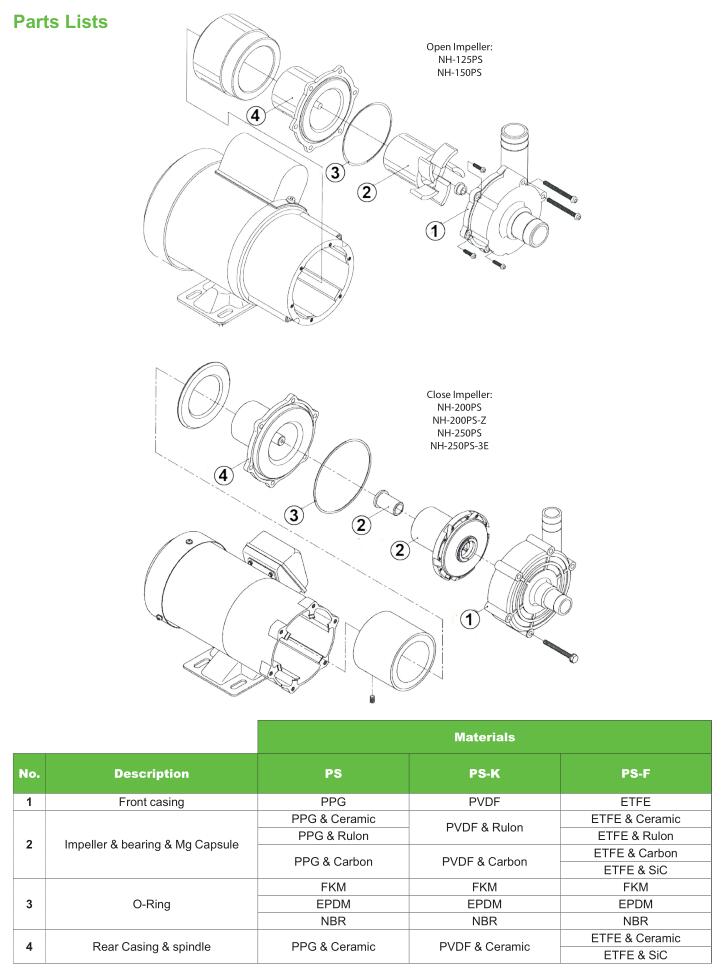 Parts Lists

Open Impeller:
NH-125PS
NH-150PS

4
3
2
1

Close Impeller:
NH-200PS
NH-200PS-Z
NH-250PS
NH-250PS-3E

4
3
2
2
1

| | | Materials | | |
|---|---|---|---|---|
| No. | Description | PS | PS-K | PS-F |
| 1 | Front casing | PPG | PVDF | ETFE |
| 2 | Impeller & bearing & Mg Capsule | PPG & Ceramic | PVDF & Rulon | ETFE & Ceramic |
| | | PPG & Rulon | | ETFE & Rulon |
| | | PPG & Carbon | PVDF & Carbon | ETFE & Carbon |
| | | | | ETFE & SiC |
| 3 | O-Ring | FKM | FKM | FKM |
| | | EPDM | EPDM | EPDM |
| | | NBR | NBR | NBR |
| 4 | Rear Casing & spindle | PPG & Ceramic | PVDF & Ceramic | ETFE & Ceramic |
| | | | | ETFE & SiC |